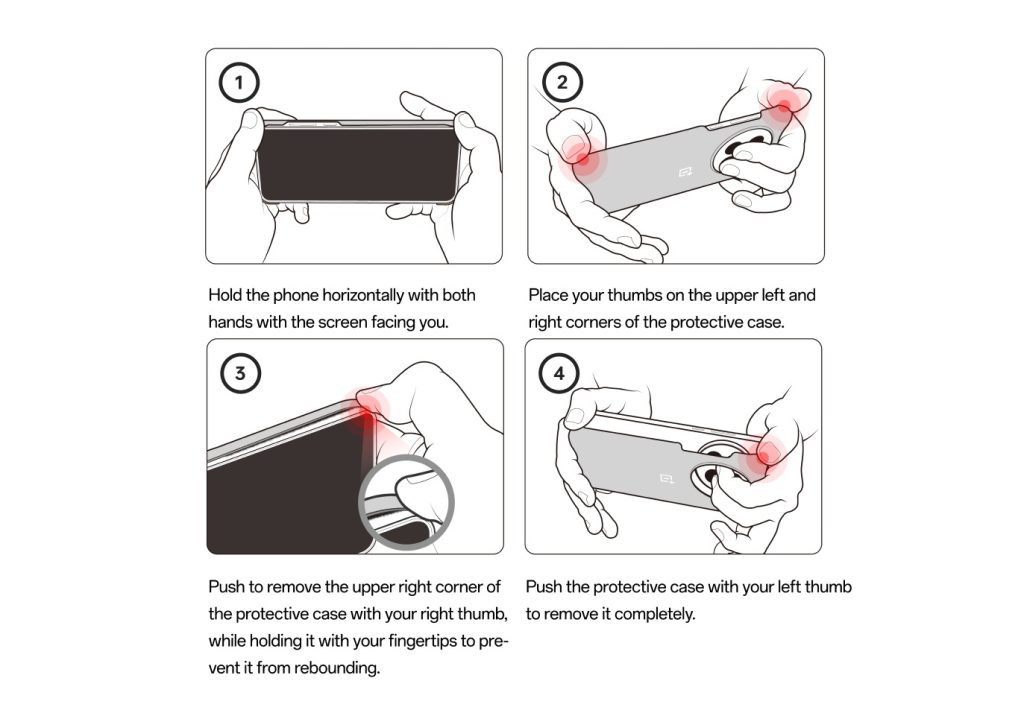 1

Hold the phone horizontally with both hands with the screen facing you.

2

Place your thumbs on the upper left and right corners of the protective case.

3

Push to remove the upper right corner of the protective case with your right thumb, while holding it with your fingertips to prevent it from rebounding.

4

Push the protective case with your left thumb to remove it completely.