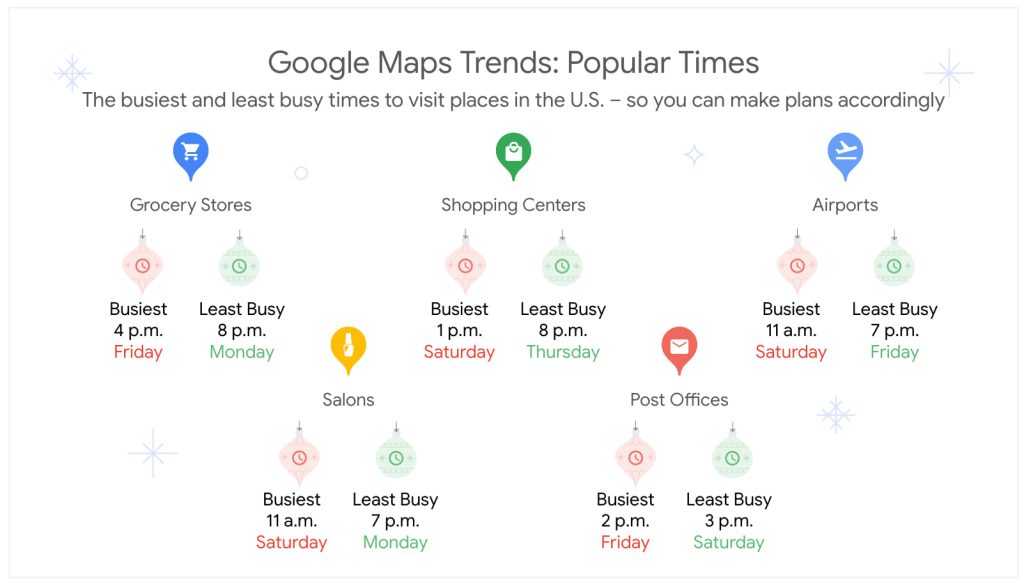 Google Maps Trends: Popular Times

The busiest and least busy times to visit places in the U.S. – so you can make plans accordingly

Grocery Stores

Busiest
4 p.m.
Friday

Least Busy
8 p.m.
Monday

Shopping Centers

Busiest
1 p.m.
Saturday

Least Busy
8 p.m.
Thursday

Airports

Busiest
11 a.m.
Saturday

Least Busy
7 p.m.
Friday

Salons

Busiest
11 a.m.
Saturday

Least Busy
7 p.m.
Monday

Post Offices

Busiest
2 p.m.
Friday

Least Busy
3 p.m.
Saturday