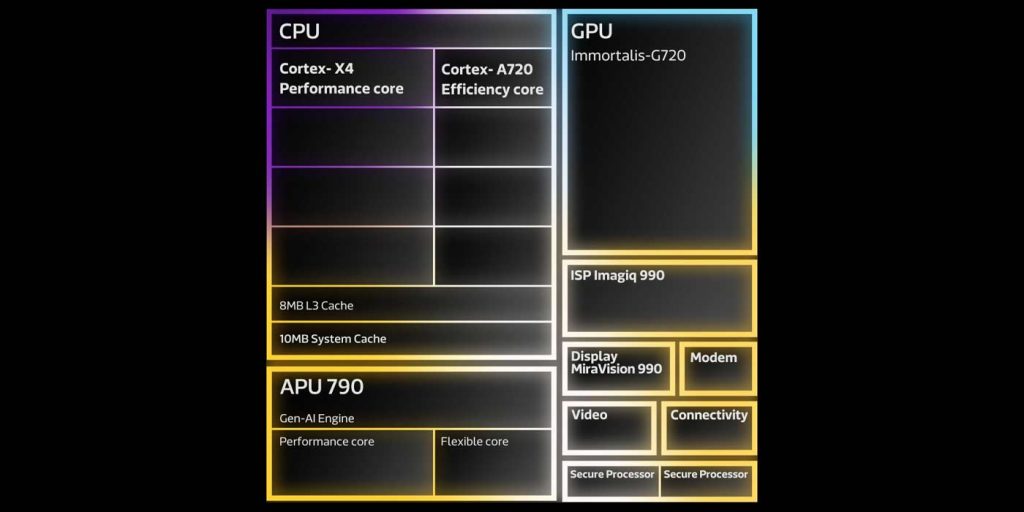 CPU

Cortex- X4
Performance core

Cortex- A720
Efficiency core

8MB L3 Cache

10MB System Cache

APU 790

Gen-AI Engine

Performance core

Flexible core

GPU
Immortalis-G720

ISP Imagiq 990

Display
MiraVision 990

Modem

Video

Connectivity

Secure Processor

Secure Processor