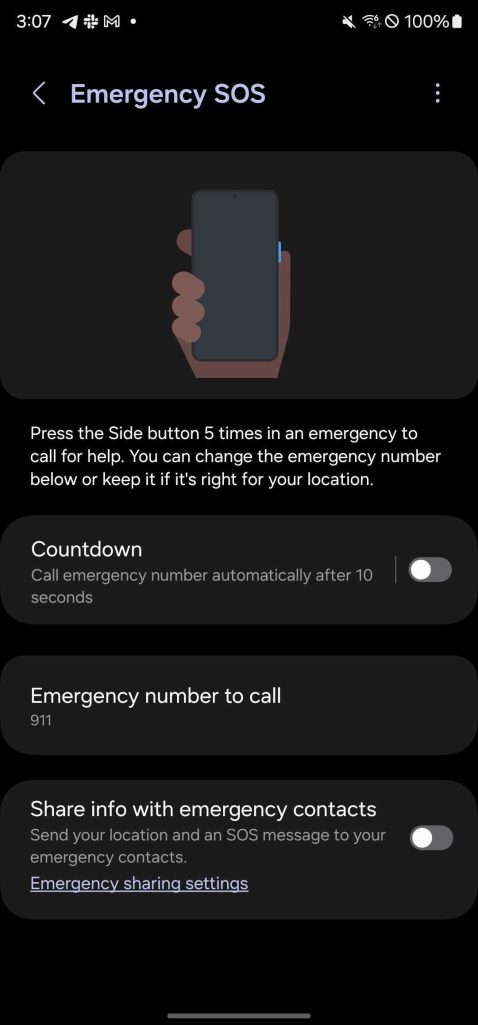 3:07 100%

Emergency SOS

Press the Side button 5 times in an emergency to call for help. You can change the emergency number below or keep it if it's right for your location.

Countdown
Call emergency number automatically after 10 seconds

Emergency number to call
911

Share info with emergency contacts
Send your location and an SOS message to your emergency contacts.
Emergency sharing settings