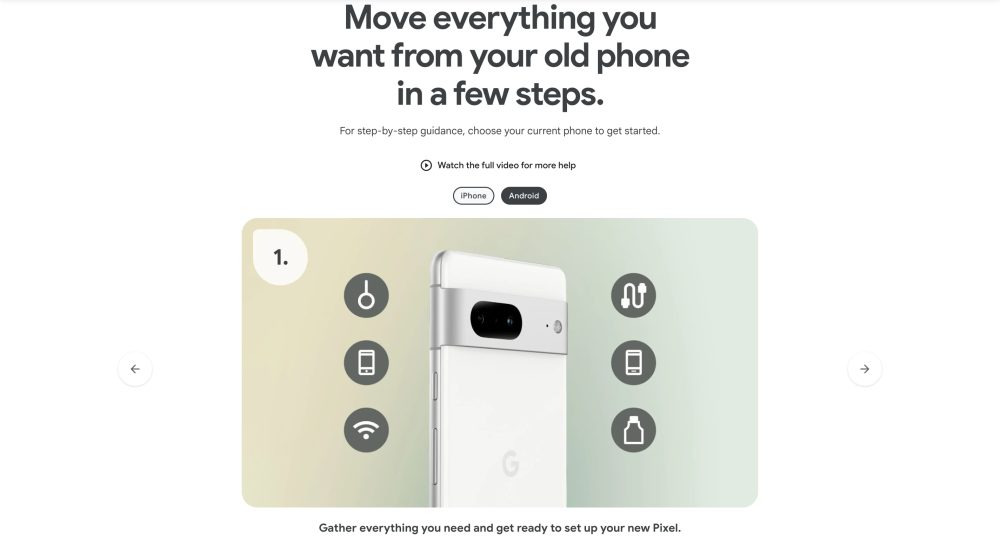 Move everything you want from your old phone in a few steps.

For step-by-step guidance, choose your current phone to get started.

Watch the full video for more help

iPhone Android

1.

G

Gather everything you need and get ready to set up your new Pixel.