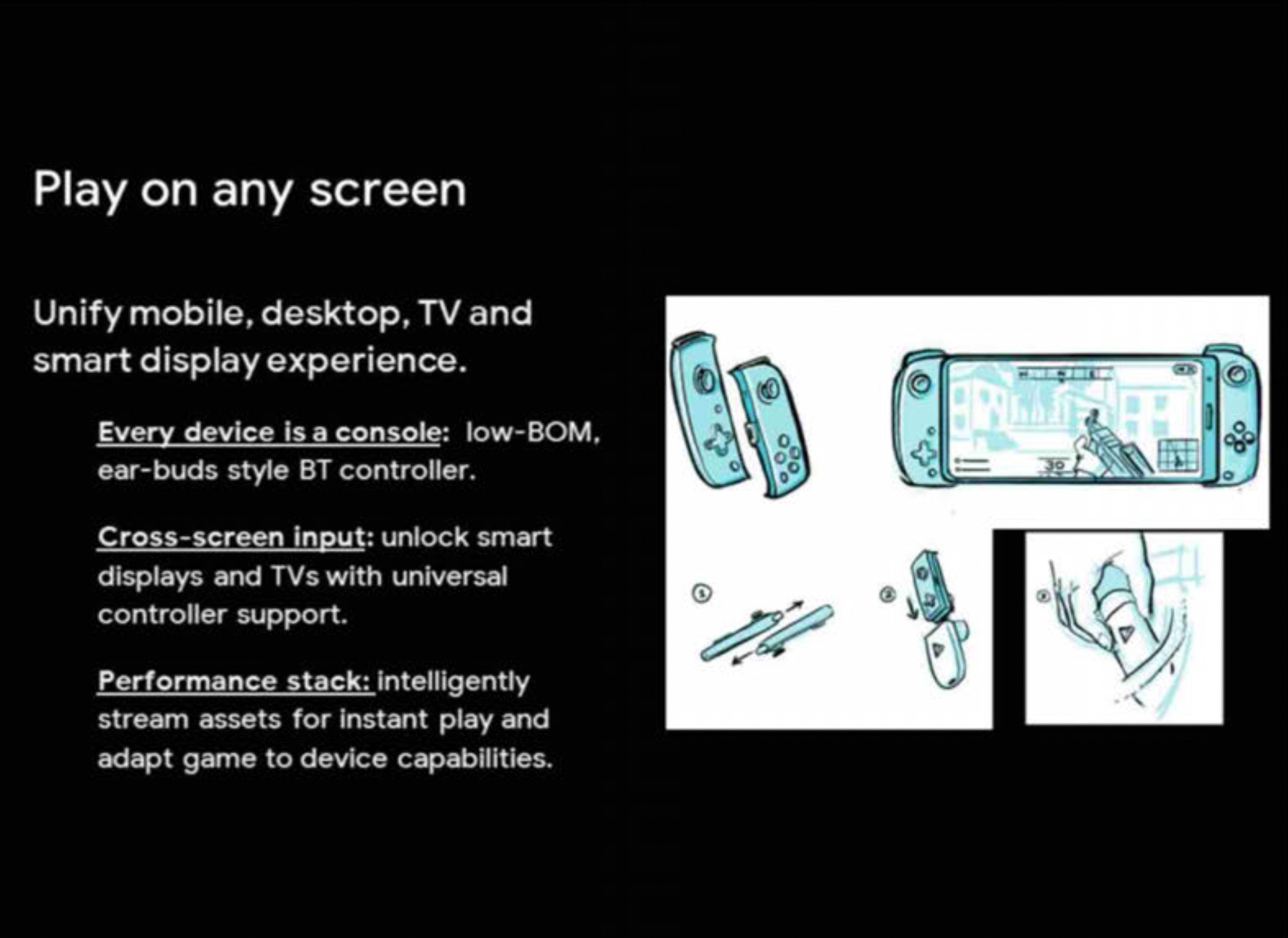 Play on any screen

Unify mobile, desktop, TV and smart display experience.

Every device is a console: low-BOM, ear-buds style BT controller.

Cross-screen input: unlock smart displays and TVs with universal controller support.

Performance stack: intelligently stream assets for instant play and adapt game to device capabilities.

30

①

②

③